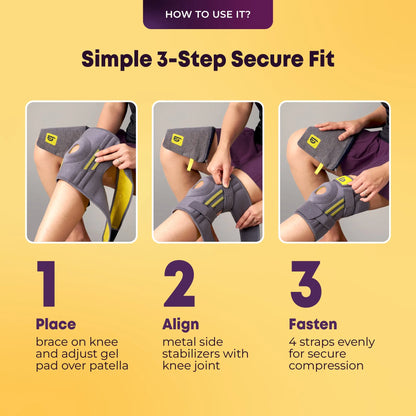 HOW TO USE IT?

Simple 3-Step Secure Fit

1

Place

brace on knee and adjust gel pad over patella

2

Align

metal side stabilizers with knee joint

3

Fasten

4 straps evenly for secure compression