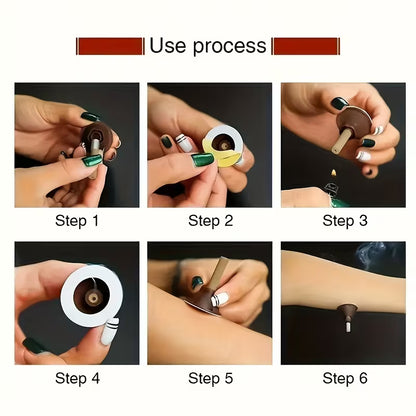 Use process

Step 1

Step 2

Step 3

Step 4

Step 5

Step 6